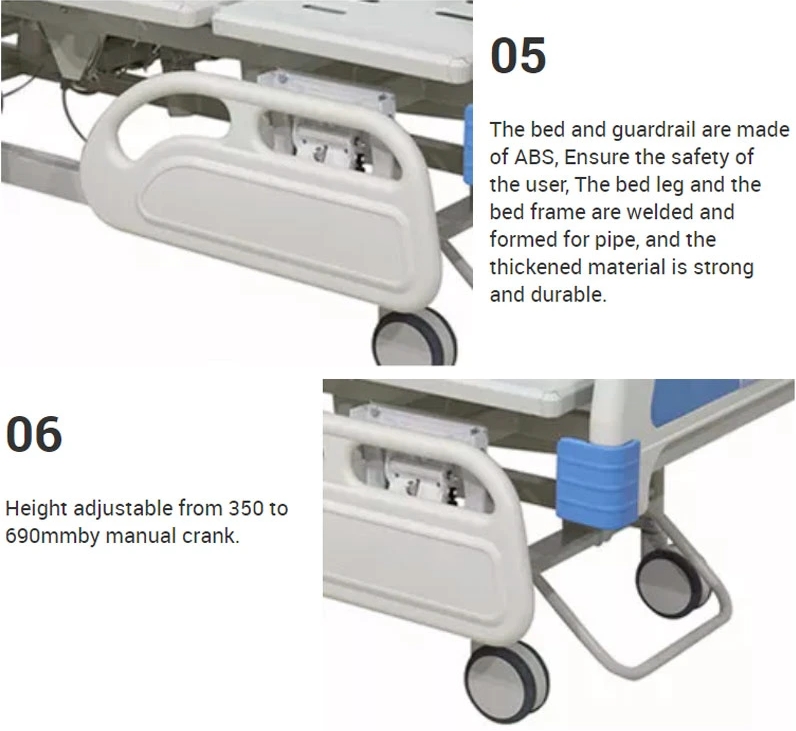 05

The bed and guardrail are made of ABS, Ensure the safety of the user, The bed leg and the bed frame are welded and formed for pipe, and the thickened material is strong and durable.

06

Height adjustable from 350 to 690mmby manual crank.